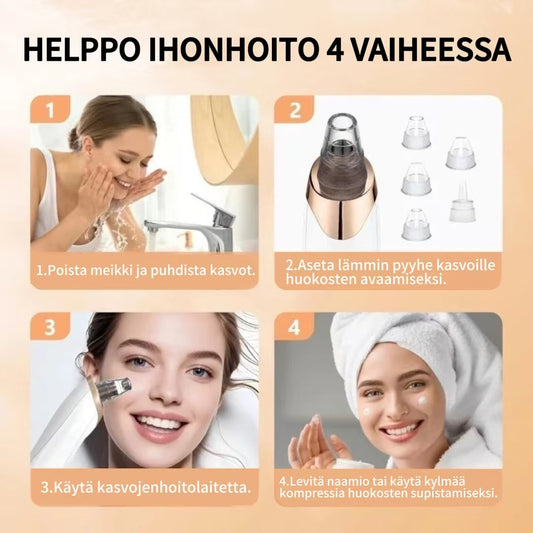 HELPPO IHONHOITO 4 VAIHEESSA

1

1.Poista meikki ja puhdista kasvot.

2

2.Aseta lämmin pyyhe kasvoille huokosten avaamiseksi.

3

3.Käytä kasvojenhoitolaitetta.

4

4.Levitä naamio tai käytä kylmää kompressia huokosten supistamiseksi.