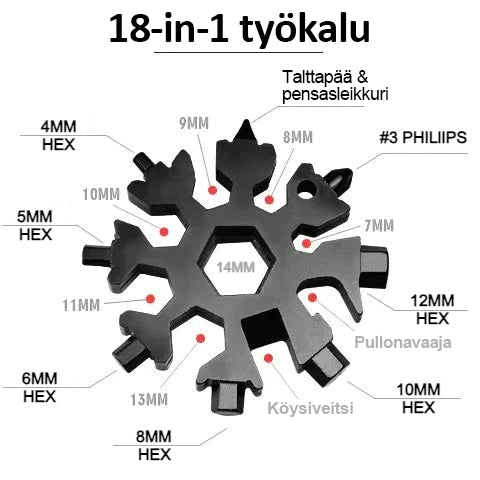 18-in-1 työkalu

Talttapää &
pensasleikkuri

4MM
HEX

9MM

8MM

#3 PHILIIPS

10MM

5MM
HEX

7MM

14MM

11MM

12MM
HEX

Pullonavaaja

6MM
HEX

13MM

Köysiveitsi

10MM
HEX

8MM
HEX