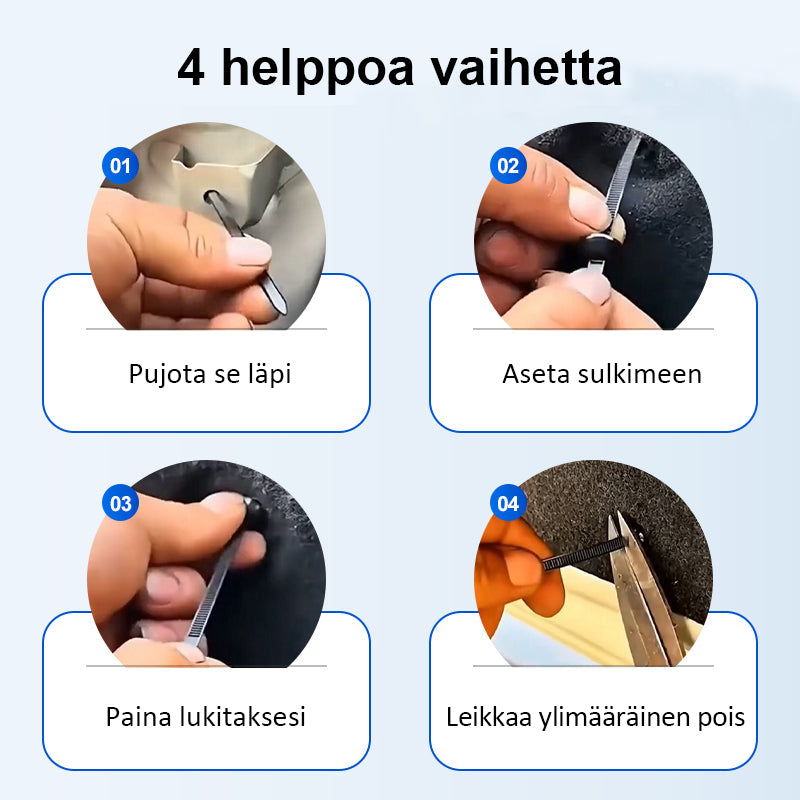 4 helppoa vaihetta

01

Pujota se läpi

02

Aseta sulkimeen

03

Paina lukitaksesi

04

Leikkaa ylimääräinen pois