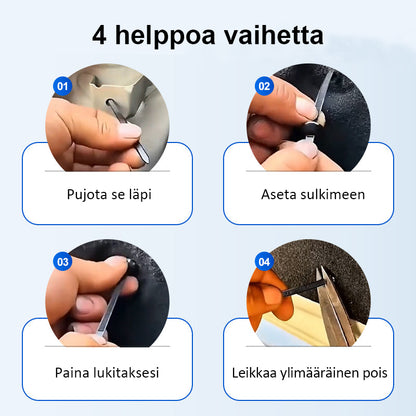 4 helppoa vaihetta

01

Pujota se läpi

02

Aseta sulkimeen

03

Paina lukitaksesi

04

Leikkaa ylimääräinen pois