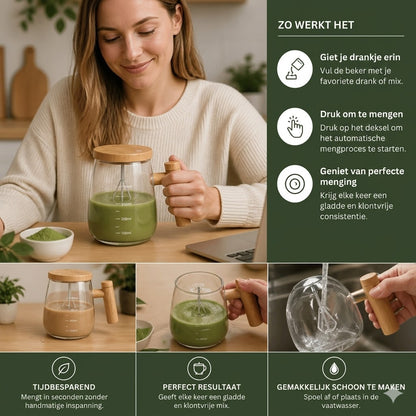 ZO WERKT HET

Giet je drankje erin
Vul de beker met je favoriete drank of mix.

Druk om te mengen
Druk op het deksel om het automatische mengproces te starten.

Geniet van perfecte menging
Krijg elke keer een gladde en klontvrije consistentie.

TIJDBESPAREND
Mengt in seconden zonder handmatige inspanning.

PERFECT RESULTAAT
Geeft elke keer een gladde en klontvrije mix.

GEMAKKELIJK SCHOON TE MAKEN
Spoel af of plaats in de vaatwasser.