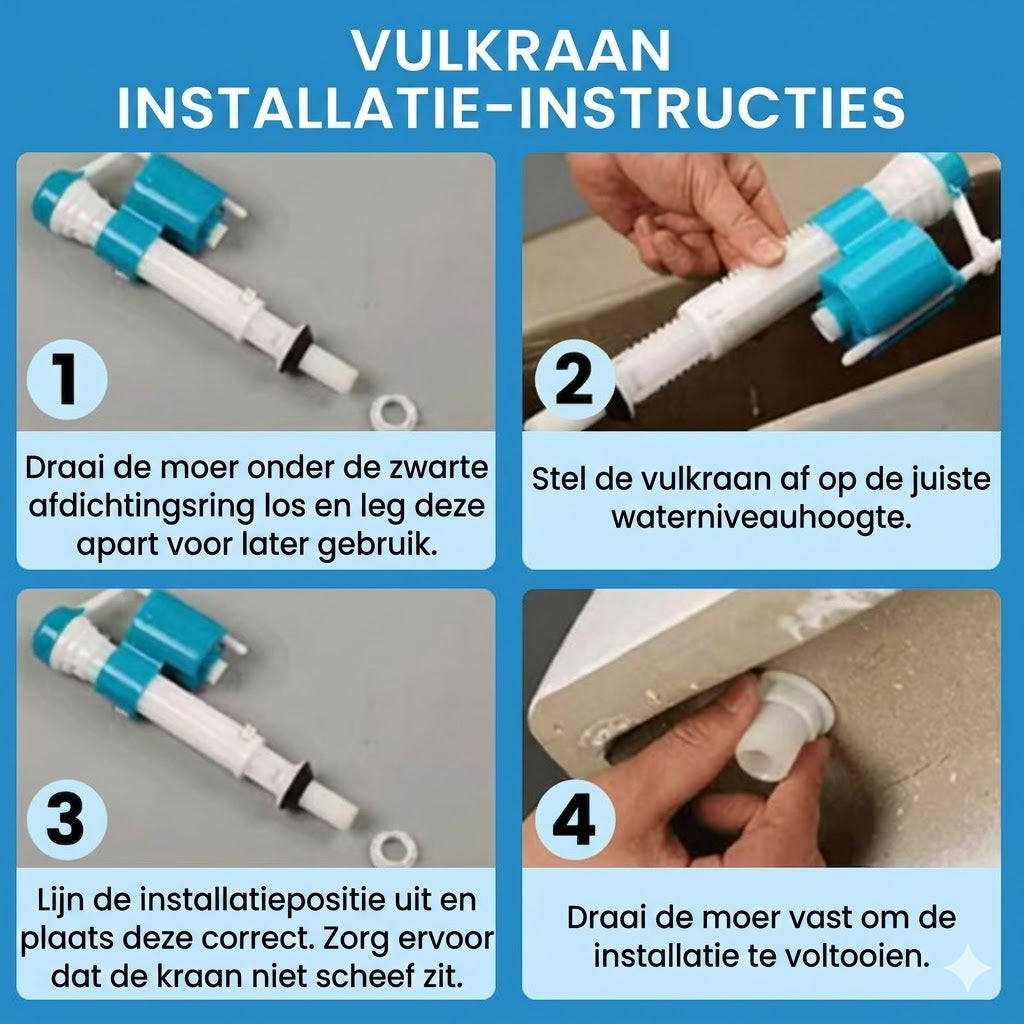 VULKRAAN INSTALLATIE-INSTRUCTIES

1

Draai de moer onder de zwarte afdichtingsring los en leg deze apart voor later gebruik.

2

Stel de vulkraan af op de juiste waterniveauhoogte.

3

Lijn de installatiepositie uit en plaats deze correct. Zorg ervoor dat de kraan niet scheef zit.

4

Draai de moer vast om de installatie te voltooien.