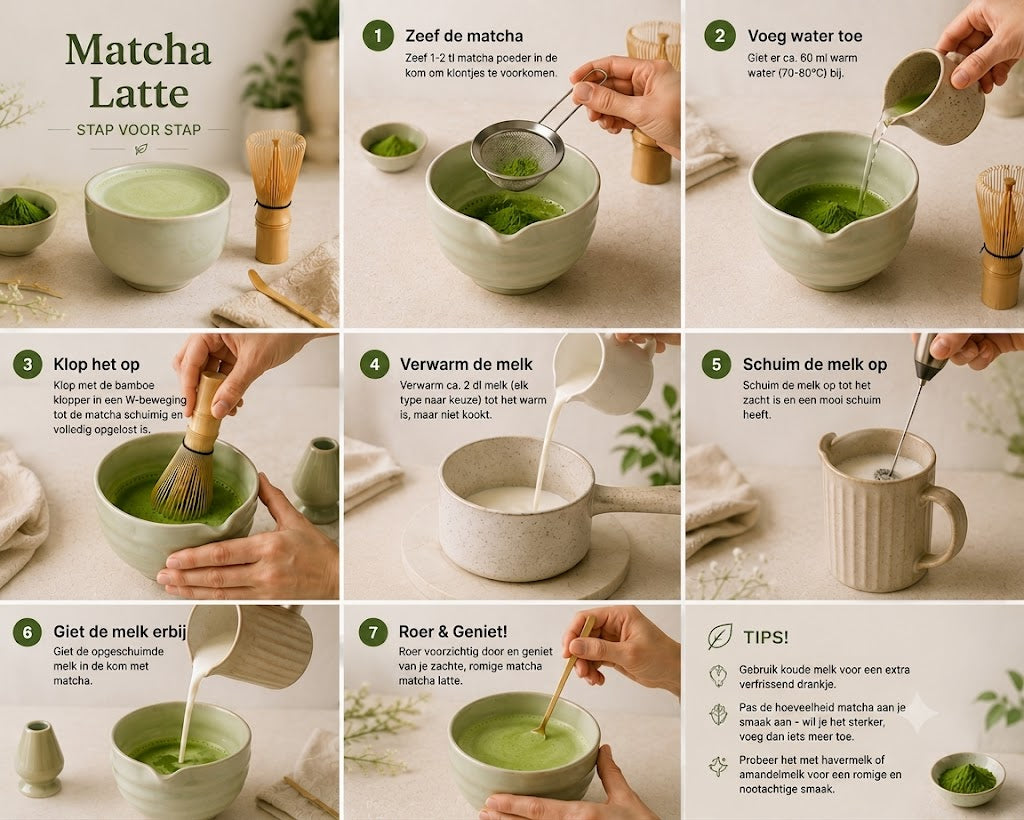 Matcha Latte
STAP VOOR STAP

1 Zeef de matcha
Zeef 1-2 tl matcha poeder in de kom om klontjes te voorkomen.

2 Voeg water toe
Giet er ca. 60 ml warm water (70-80°C) bij.

3 Klop het op
Klop met de bamboe klopper in een W-beweging tot de matcha schuimig en volledig opgelost is.

4 Verwarm de melk
Verwarm ca. 2 dl melk (elk type naar keuze) tot het warm is, maar niet kookt.

5 Schuim de melk op
Schuim de melk op tot het zacht is en een mooi schuim heeft.

6 Giet de melk erbij
Giet de opgeschuimde melk in de kom met matcha.

7 Roer & Geniet!
Roer voorzichtig door en geniet van je zachte, romige matcha matcha latte.

TIPS!
Gebruik koude melk voor een extra verfrissend drankje.
Pas de hoeveelheid matcha aan je smaak aan - wil je het sterker, voeg dan iets meer toe.
Probeer het met havermelk of amandelmelk voor een romige en nootachtige smaak.