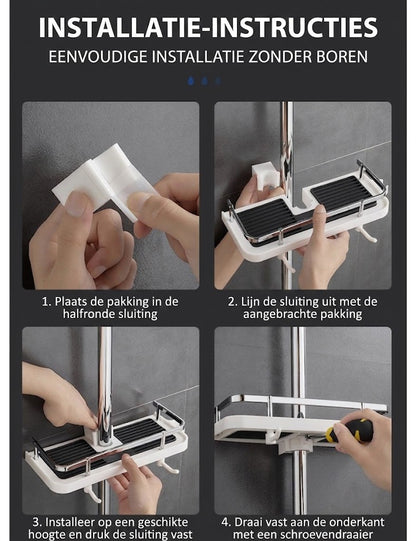 INSTALLATIE-INSTRUCTIES

EENVOUDIGE INSTALLATIE ZONDER BOREN

1. Plaats de pakking in de halfronde sluiting

2. Lijn de sluiting uit met de aangebrachte pakking

3. Installeer op een geschikte hoogte en druk de sluiting vast

4. Draai vast aan de onderkant met een schroevendraaier