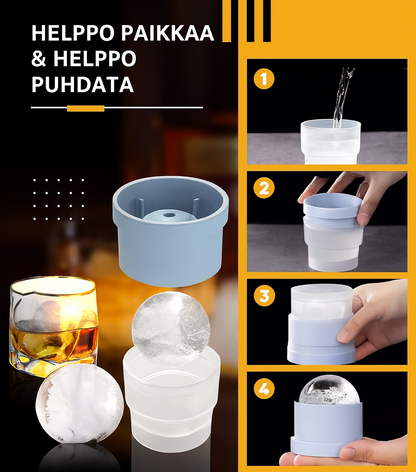 HELPPO PAIKKAA & HELPPO PUHDATA

1

2

3

4