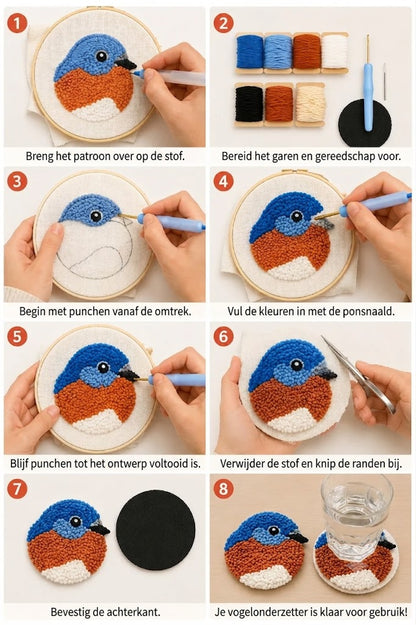 1
Breng het patroon over op de stof.

2
Bereid het garen en gereedschap voor.

3
Begin met punchen vanaf de omtrek.

4
Vul de kleuren in met de ponsnaald.

5
Blijf punchen tot het ontwerp voltooid is.

6
Verwijder de stof en knip de randen bij.

7
Bevestig de achterkant.

8
Je vogelonderzetter is klaar voor gebruik!